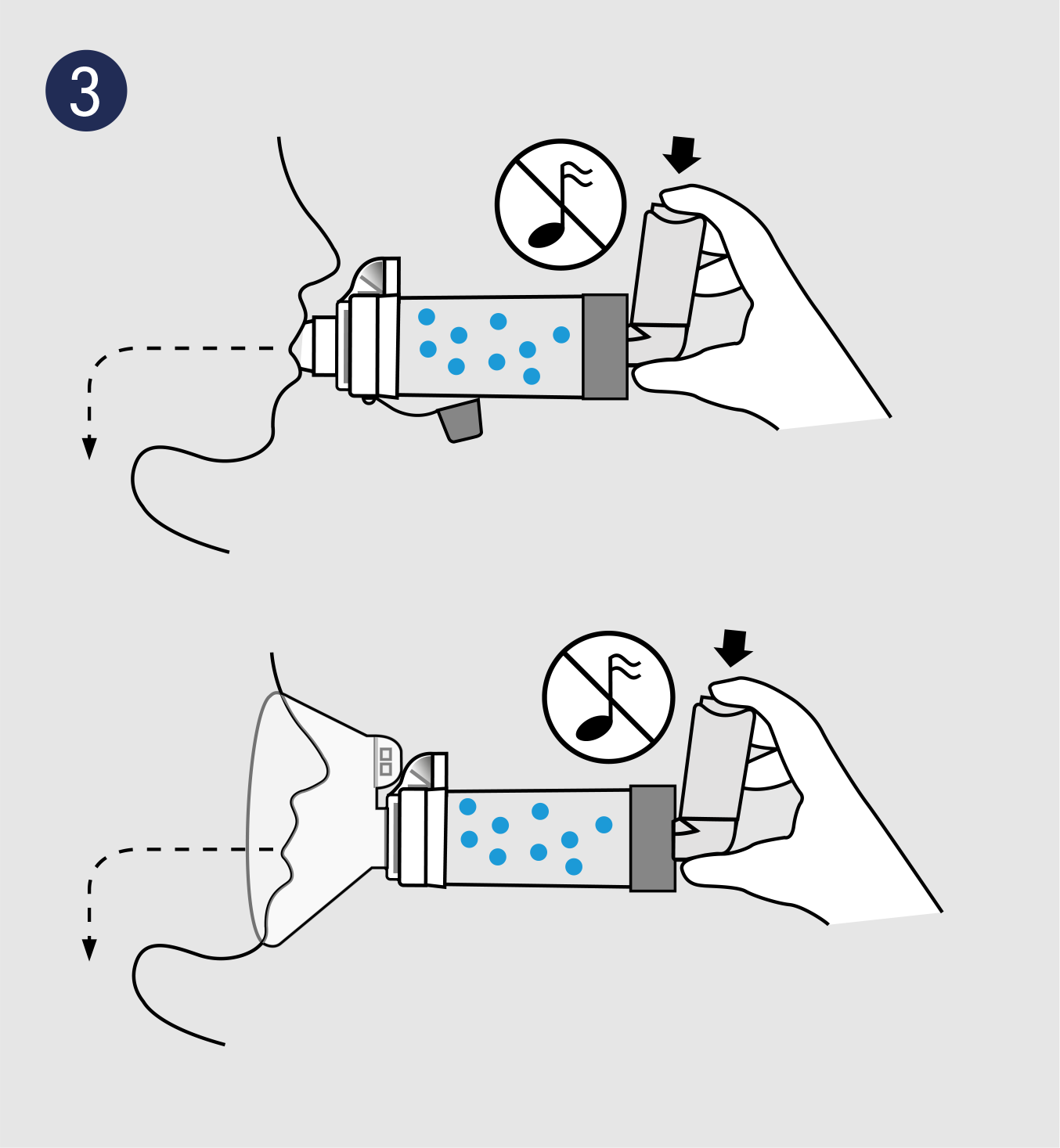 3