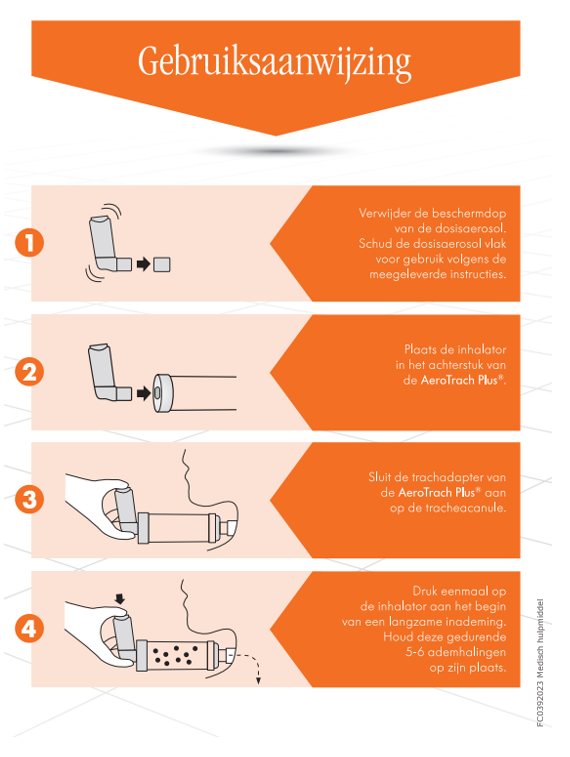 Gebruiksaanwijzing

1

Verwijder de beschermdop van de dosisaerosol. Schud de dosisaerosol vlak voor gebruik volgens de meegeleverde instructies.

2

Plaats de inhalator in het achterstuk van de AeroTrach Plus®.

3

Sluit de trachadapter van de AeroTrach Plus® aan op de tracheacanule.

4

Druk eenmaal op de inhalator aan het begin van een langzame inademing. Houd deze gedurende 5-6 ademhalingen op zijn plaats.

FC0392023 Medisch hulpmiddel